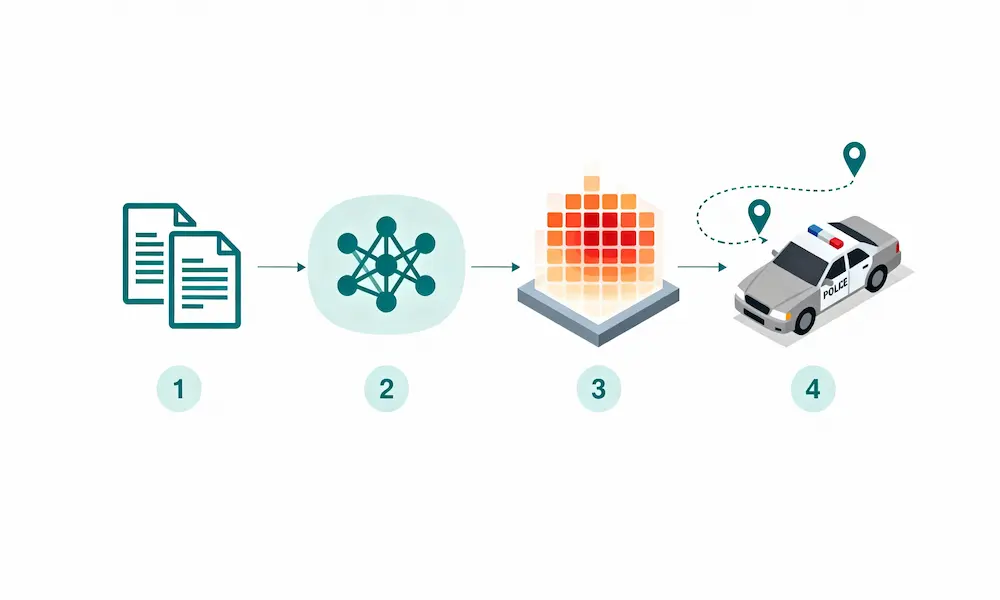 POLICE

1

2

3

4