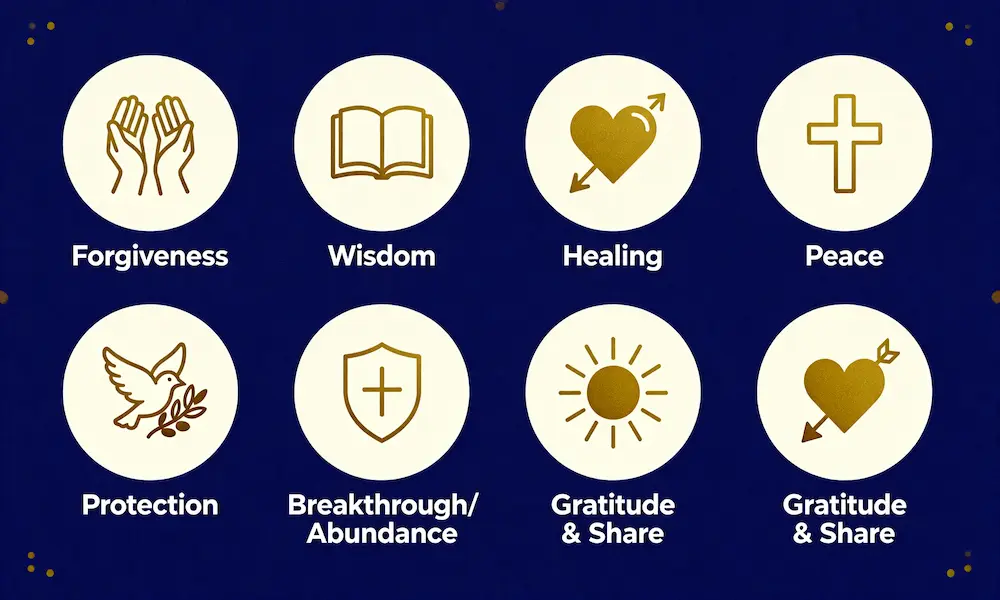 Forgiveness

Wisdom

Healing

Peace

Protection

Breakthrough/ Abundance

Gratitude & Share

Gratitude & Share