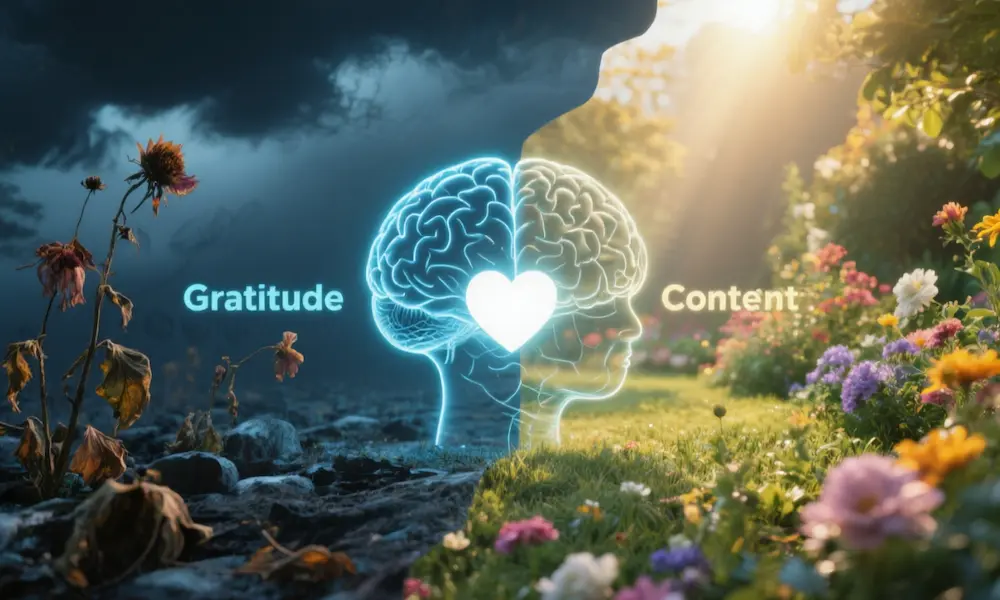 Gratitude

Content